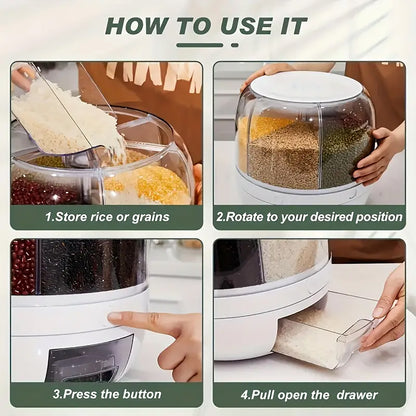 HOW TO USE IT

1.Store rice or grains

2.Rotate to your desired position

3.Press the button

4.Pull open the drawer